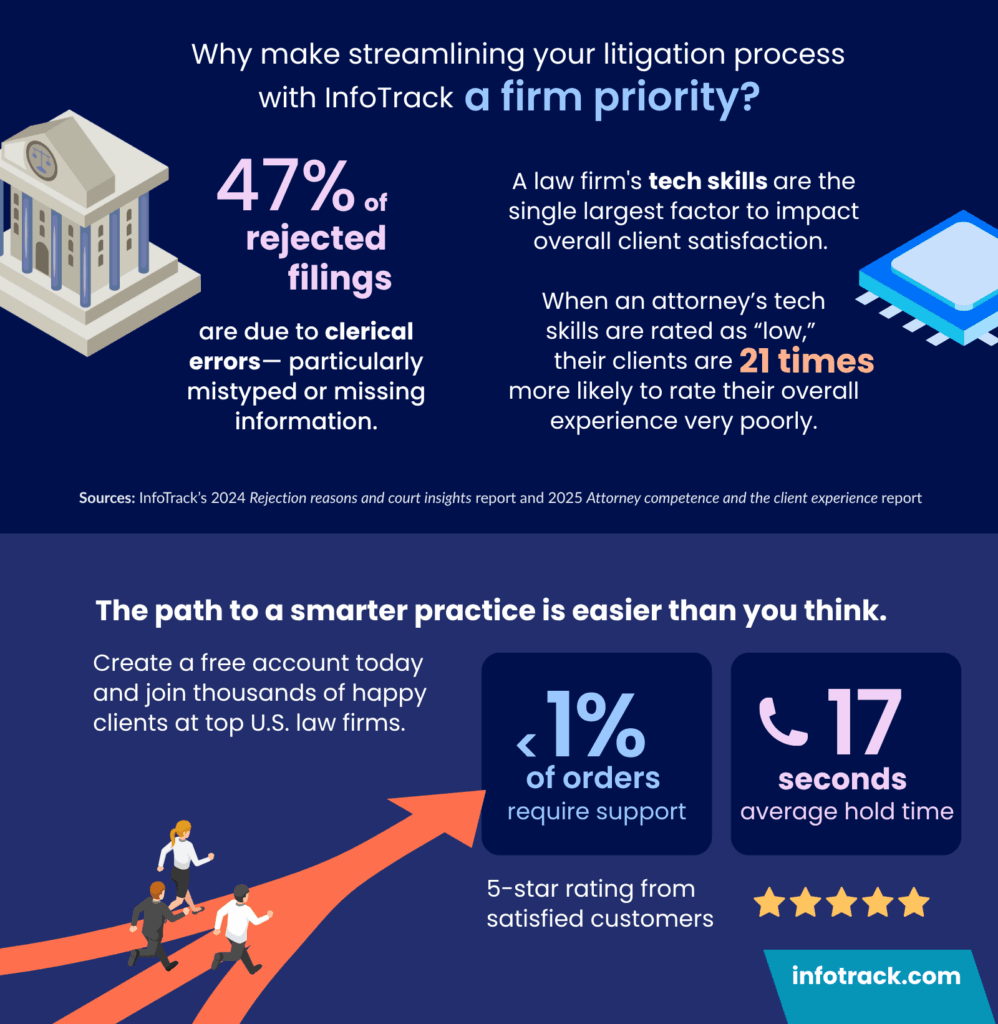 Why make streamlining your litigation process with InfoTrack a firm priority?

47% of rejected filings are due to clerical errors— particularly mistyped or missing information.

A law firm's tech skills are the single largest factor to impact overall client satisfaction.

When an attorney's tech skills are rated as "low," their clients are 21 times more likely to rate their overall experience very poorly.

Sources: InfoTrack's 2024 Rejection reasons and court insights report and 2025 Attorney competence and the client experience report

The path to a smarter practice is easier than you think.

Create a free account today and join thousands of happy clients at top U.S. law firms.

<1% of orders require support

17 seconds average hold time

5-star rating from satisfied customers

infotrack.com